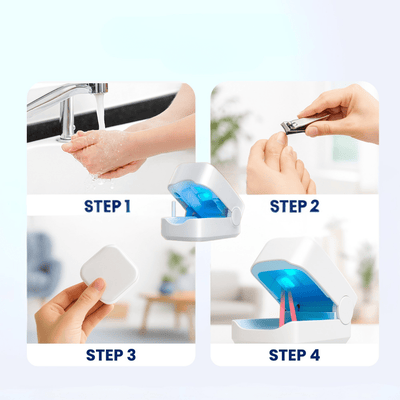 STEP 1

STEP 2

STEP 3

STEP 4